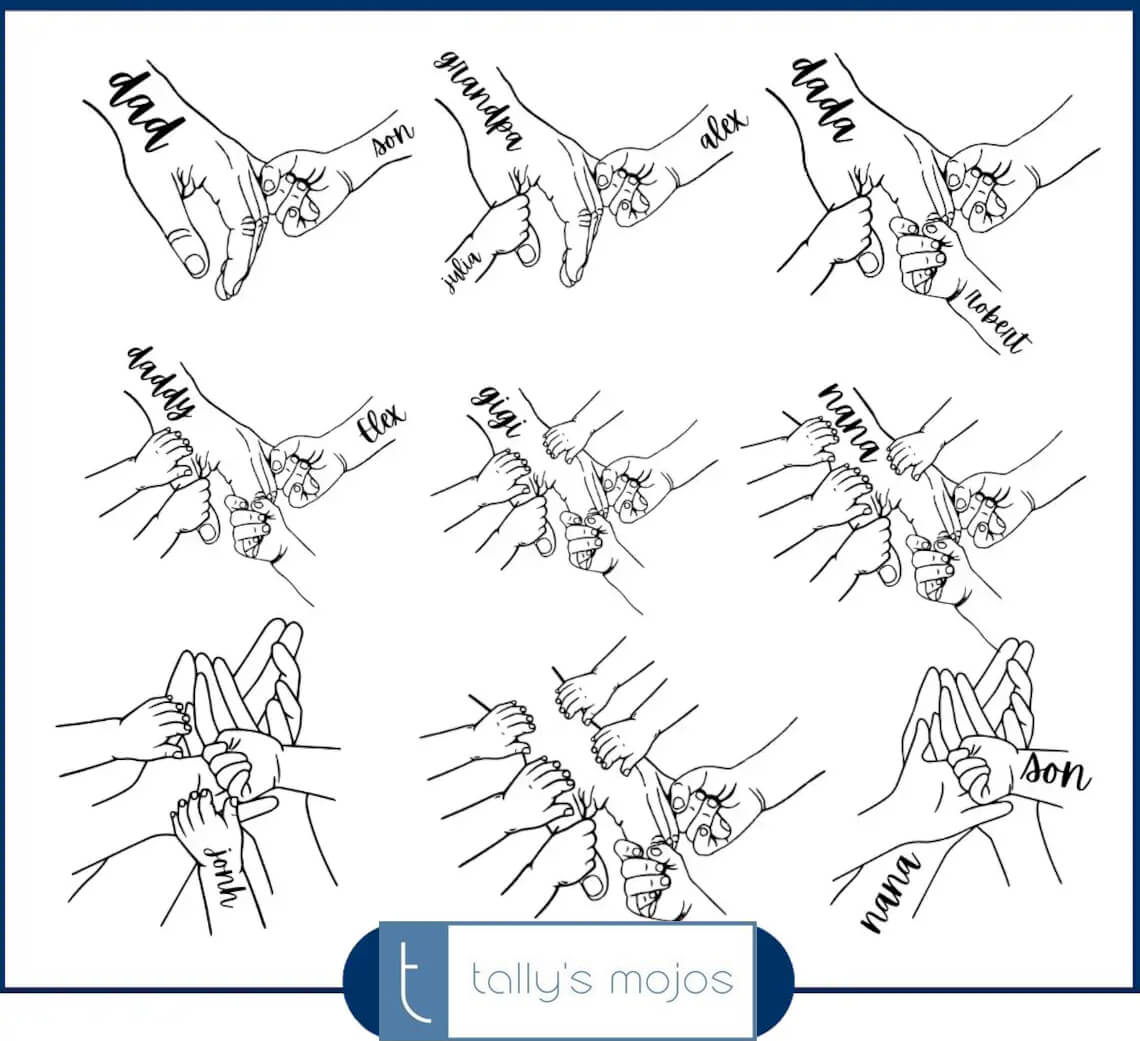 dad
son
grandpa
alex
julia
dada
robert
daddy
Elex
gigi
nana
jonh
son
nana
t
tally's mojos